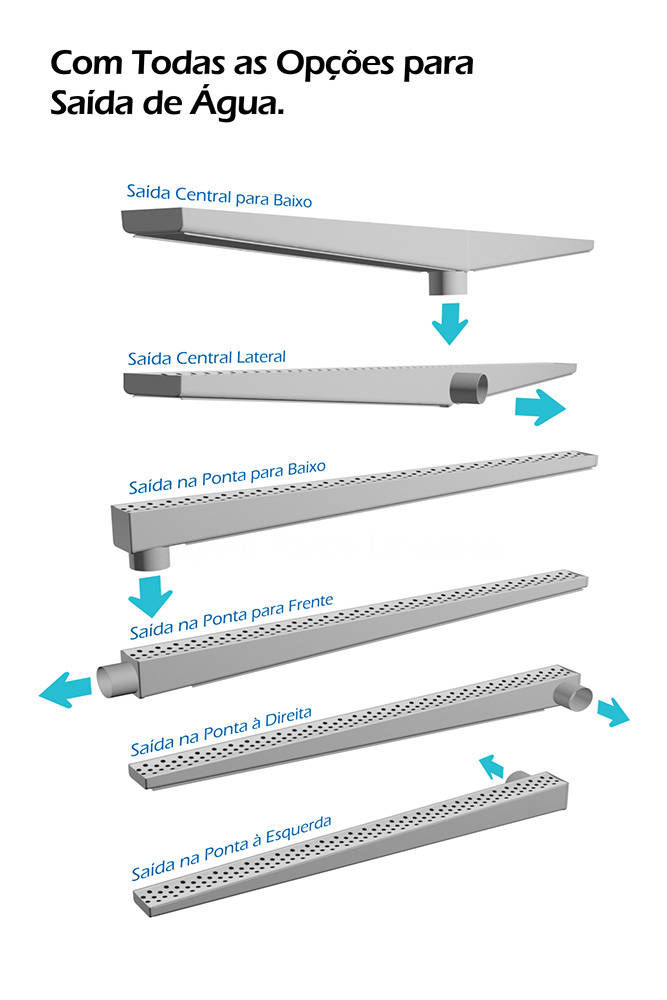 Com Todas as Opções para Saída de Água.

Saída Central para Baixo

Saída Central Lateral

Saída na Ponta para Baixo

Saída na Ponta para Frente

Saída na Ponta à Direita

Saída na Ponta à Esquerda